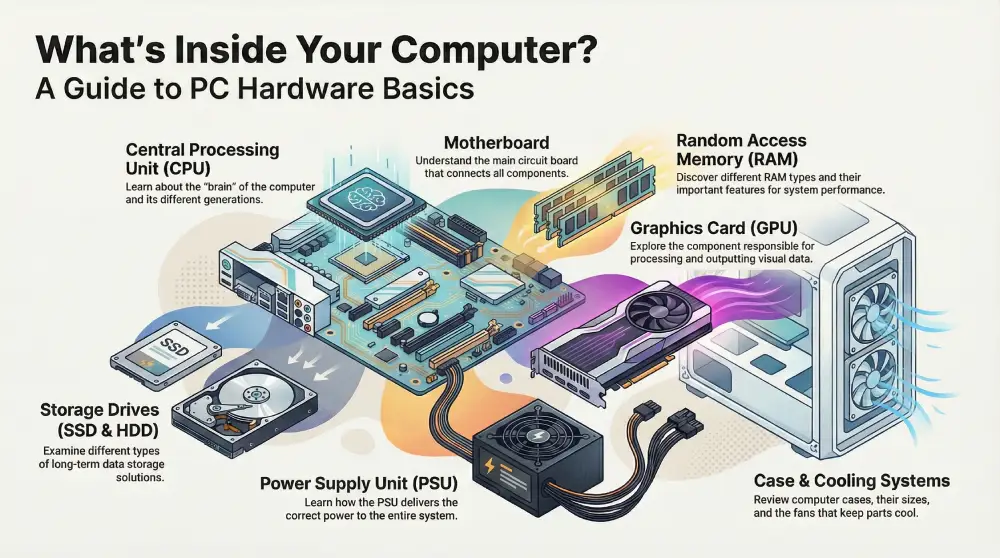 What's Inside Your Computer?
A Guide to PC Hardware Basics

Central Processing Unit (CPU)
Learn about the "brain" of the computer and its different generations.

Motherboard
Understand the main circuit board that connects all components.

Random Access Memory (RAM)
Discover different RAM types and their important features for system performance.

Graphics Card (GPU)
Explore the component responsible for processing and outputting visual data.

SSD

Storage Drives (SSD & HDD)
Examine different types of long-term data storage solutions.

Power Supply Unit (PSU)
Learn how the PSU delivers the correct power to the entire system.

Case & Cooling Systems
Review computer cases, their sizes, and the fans that keep parts cool.